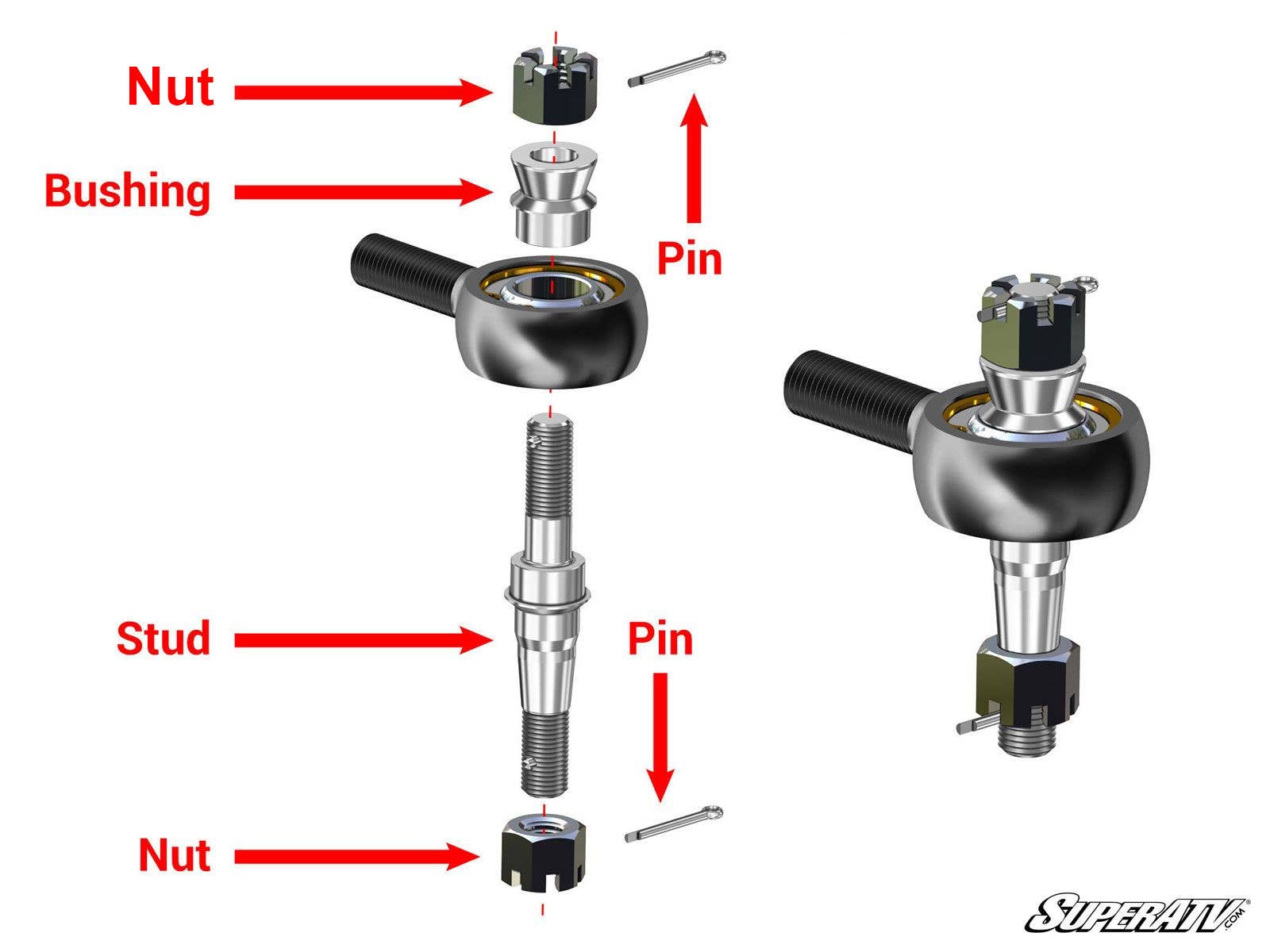 Nut

Bushing

Pin

Stud

Pin

Nut

SUPERATV.COM